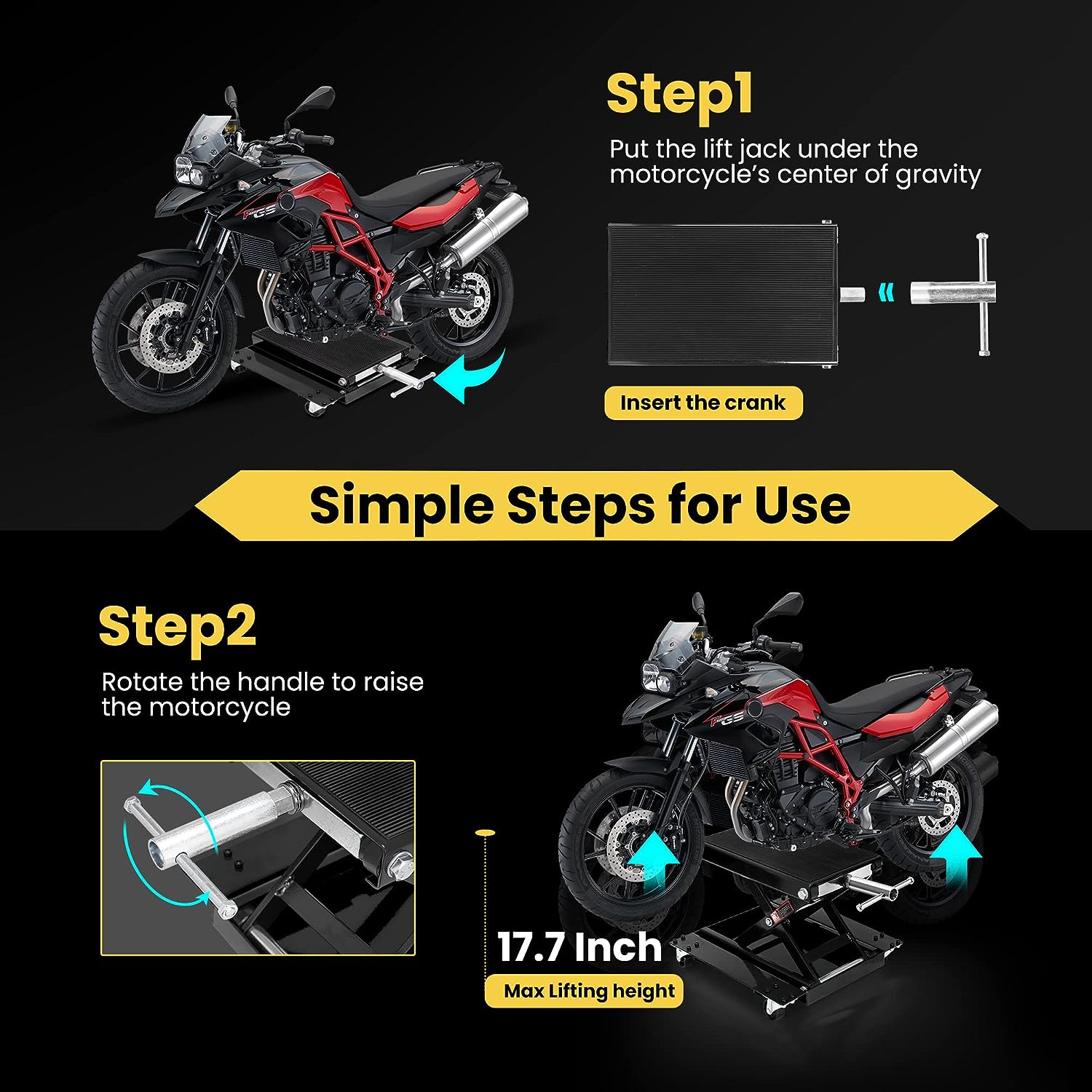 Step1

Put the lift jack under the motorcycle's center of gravity

Insert the crank

Simple Steps for Use

Step2

Rotate the handle to raise the motorcycle

17.7 Inch

Max Lifting height